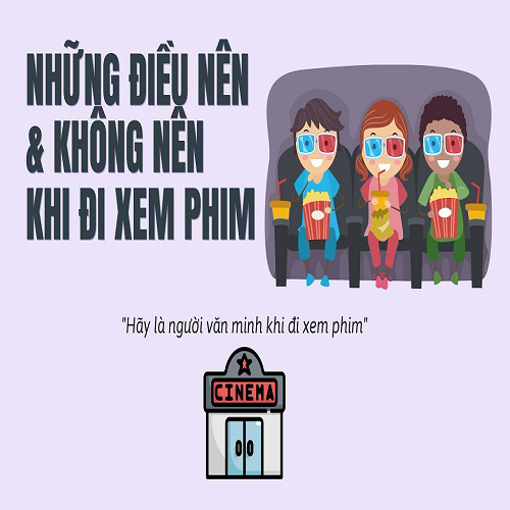 NHỮNG ĐIỀU NÊN & KHÔNG NÊN KHI ĐI XEM PHIM

"Hãy là người văn minh khi đi xem phim"

CINEMA